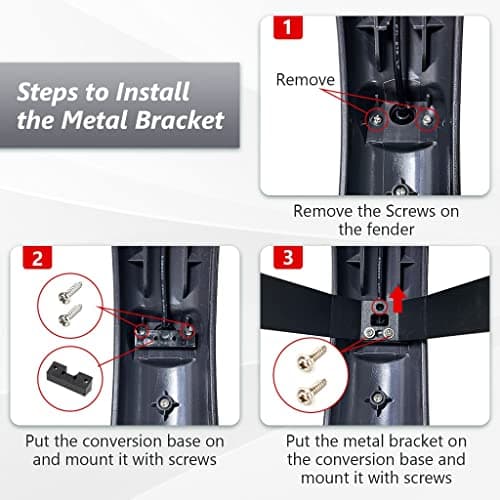 Steps to Install the Metal Bracket

1

Remove

Remove the Screws on the fender

2

Put the conversion base on and mount it with screws

3

Put the metal bracket on the conversion base and mount it with screws